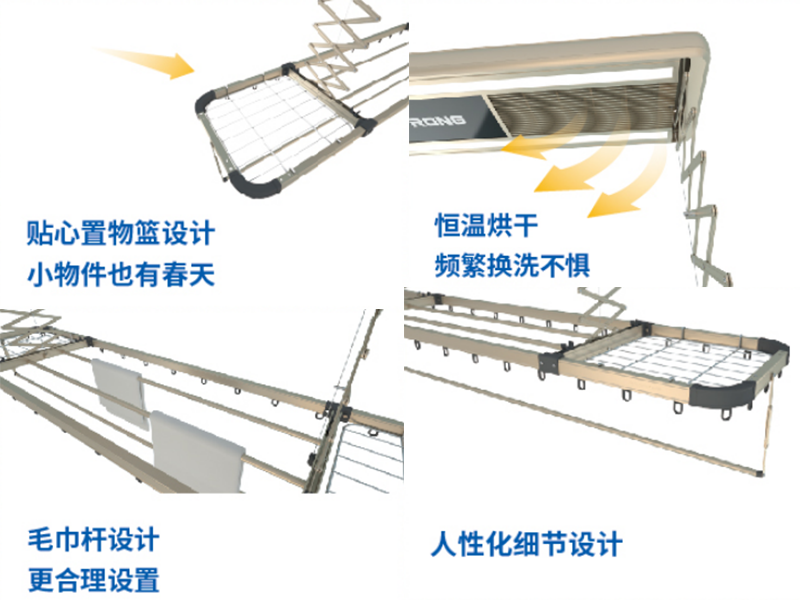 贴心置物篮设计
小物件也有春天

RONG

恒温烘干
频繁换洗不惧

毛巾杆设计
更合理设置

人性化细节设计